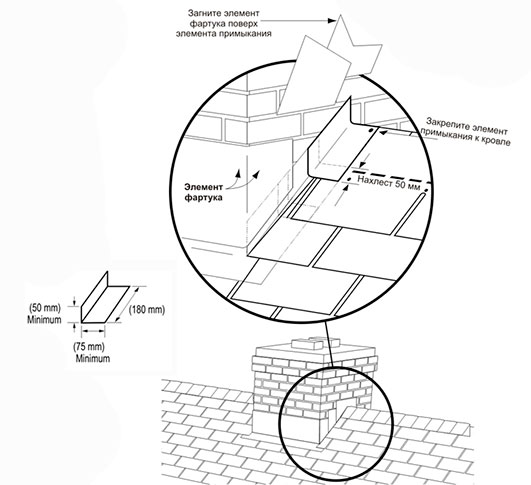 Загните элемент фартука поверх элемента примыкания

Закрепите элемент примыкания к кровле

Элемент фартука

Нахлест 50 мм

(50 mm) Minimum

(180 mm)

(75 mm) Minimum